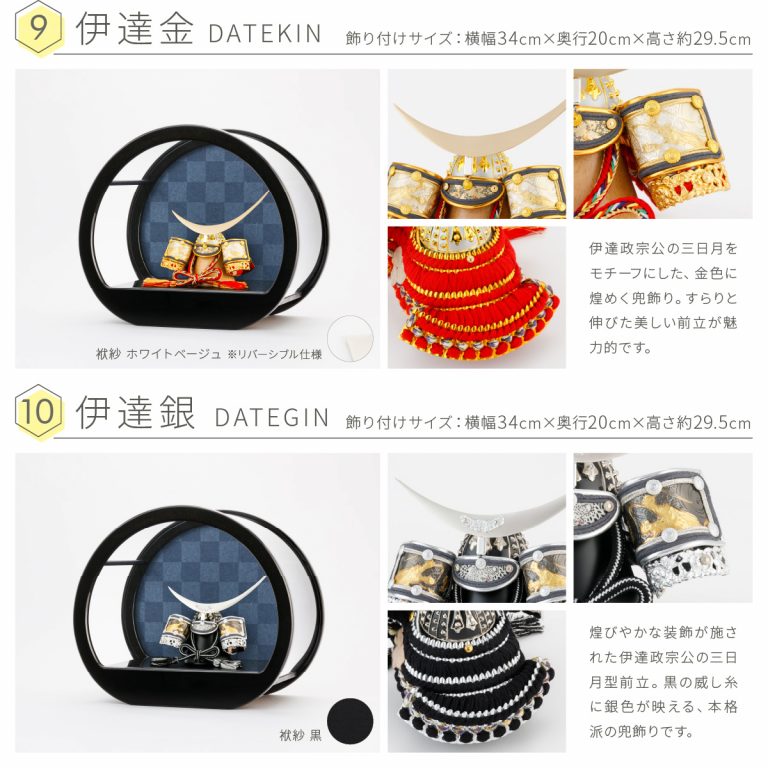 9 伊達金 DATEKIN 飾り付けサイズ：横幅34cm×奥行20cm×高さ約29.5cm

袱紗 ホワイトベージュ ※リバーシブル仕様

伊達政宗公の三日月をモチーフにした、金色に煌めく兜飾り。すらりと伸びた美しい前立が魅力的です。

10 伊達銀 DATEGIN 飾り付けサイズ：横幅34cm×奥行20cm×高さ約29.5cm

袱紗 黒

煌びやかな装飾が施された伊達政宗公の三日月型前立。黒の威し糸に銀色が映える、本格派の兜飾りです。