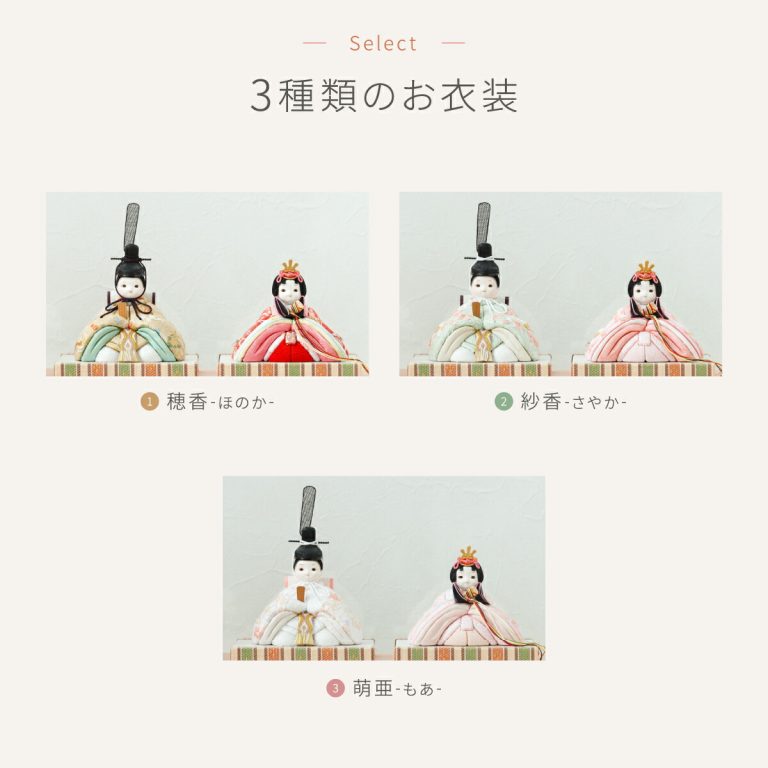 — Select —

3種類のお衣装

1 穂香-ほのか-

2 紗香-さやか-

3 萌亜-もあ-