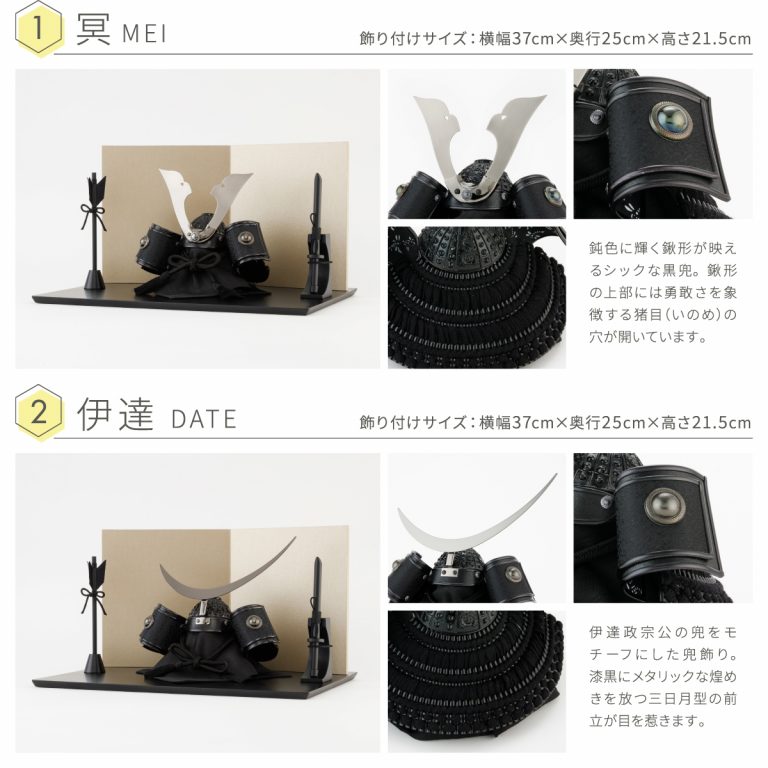 1 冥 MEI

飾り付けサイズ：横幅37cm×奥行25cm×高さ21.5cm

鈍色に輝く鍬形が映えるシックな黒兜。鍬形の上部には勇敢さを象徴する猪目（いのめ）の穴が開いています。

2 伊達 DATE

飾り付けサイズ：横幅37cm×奥行25cm×高さ21.5cm

伊達政宗公の兜をモチーフにした兜飾り。漆黒にメタリックな煌めきを放つ三日月型の前立が目を惹きます。