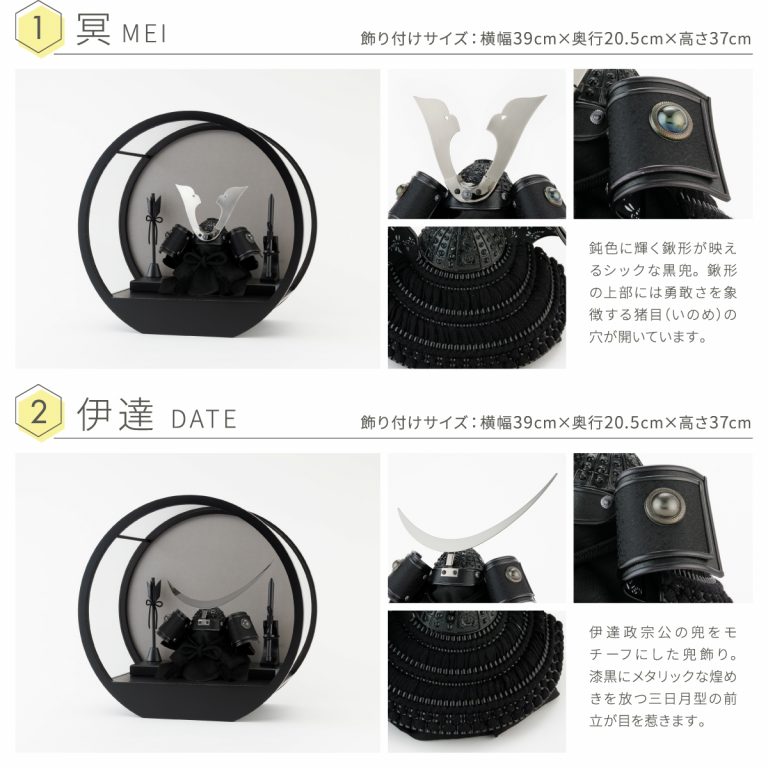 1 冥 MEI

飾り付けサイズ：横幅39cm×奥行20.5cm×高さ37cm

鈍色に輝く鍬形が映えるシックな黒兜。鍬形の上部には勇敢さを象徴する猪目（いのめ）の穴が開いています。

2 伊達 DATE

飾り付けサイズ：横幅39cm×奥行20.5cm×高さ37cm

伊達政宗公の兜をモチーフにした兜飾り。漆黒にメタリックな煌めきを放つ三日月型の前立が目を惹きます。