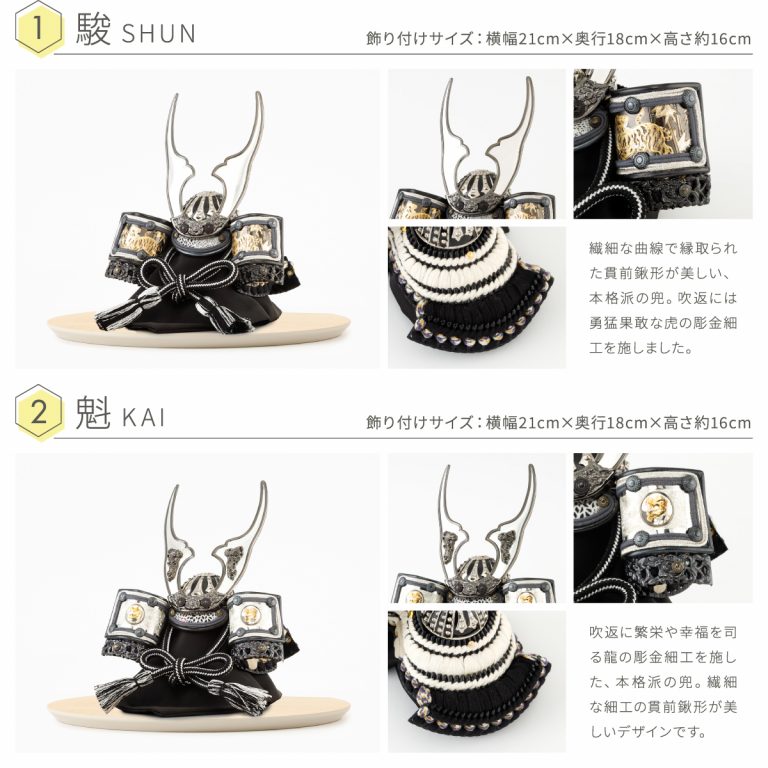 1 駿 SHUN

飾り付けサイズ：横幅21cm×奥行18cm×高さ約16cm

繊細な曲線で縁取られた貫前鍬形が美しい、本格派の兜。吹返には勇猛果敢な虎の彫金細工を施しました。

2 魁 KAI

飾り付けサイズ：横幅21cm×奥行18cm×高さ約16cm

吹返に繁栄や幸福を司る龍の彫金細工を施した、本格派の兜。繊細な細工の貫前鍬形が美しいデザインです。