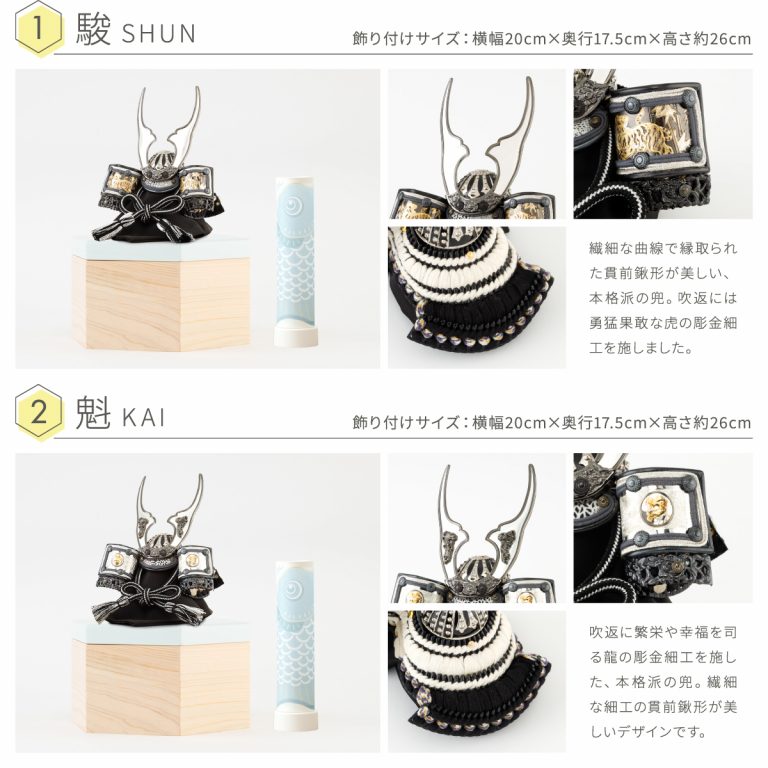 1 駿 SHUN

飾り付けサイズ：横幅20cm×奥行17.5cm×高さ約26cm

繊細な曲線で縁取られた貫前鍬形が美しい、本格派の兜。吹返には勇猛果敢な虎の彫金細工を施しました。

2 魁 KAI

飾り付けサイズ：横幅20cm×奥行17.5cm×高さ約26cm

吹返に繁栄や幸福を司る龍の彫金細工を施した、本格派の兜。繊細な細工の貫前鍬形が美しいデザインです。