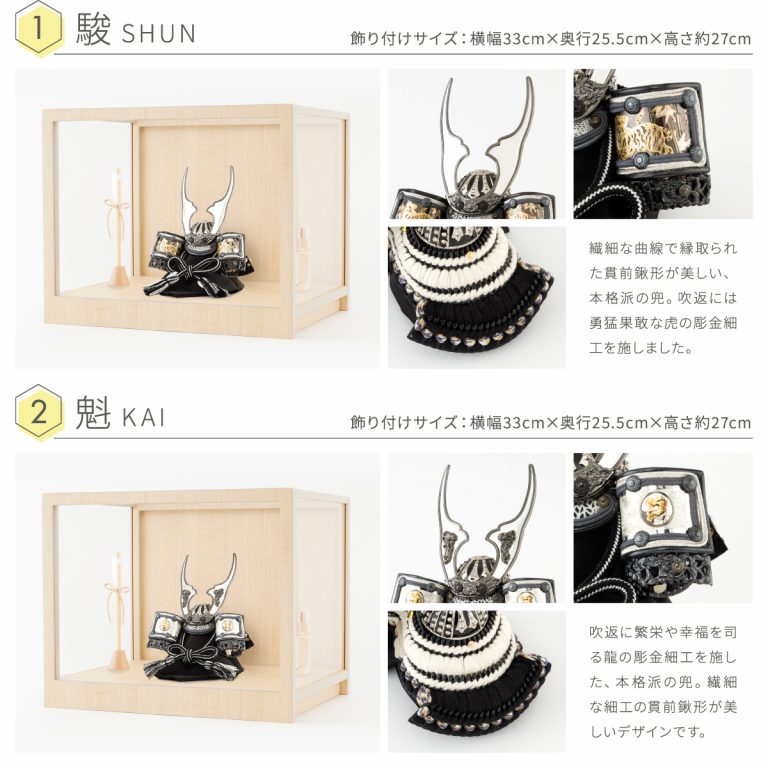 1 駿 SHUN

飾り付けサイズ：横幅33cm×奥行25.5cm×高さ約27cm

繊細な曲線で縁取られた貫前鍬形が美しい、本格派の兜。吹返には勇猛果敢な虎の彫金細工を施しました。

2 魁 KAI

飾り付けサイズ：横幅33cm×奥行25.5cm×高さ約27cm

吹返に繁栄や幸福を司る龍の彫金細工を施した、本格派の兜。繊細な細工の貫前鍬形が美しいデザインです。