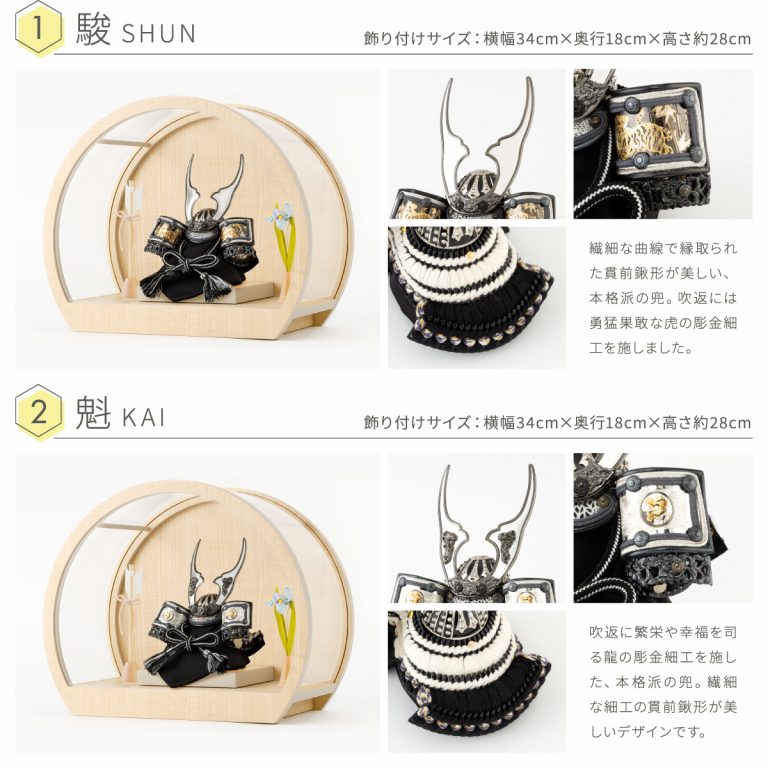 1 駿 SHUN

飾り付けサイズ：横幅34cm×奥行18cm×高さ約28cm

繊細な曲線で縁取られた貫前鍬形が美しい、本格派の兜。吹返には勇猛果敢な虎の彫金細工を施しました。

2 魁 KAI

飾り付けサイズ：横幅34cm×奥行18cm×高さ約28cm

吹返に繁栄や幸福を司る龍の彫金細工を施した、本格派の兜。繊細な細工の貫前鍬形が美しいデザインです。