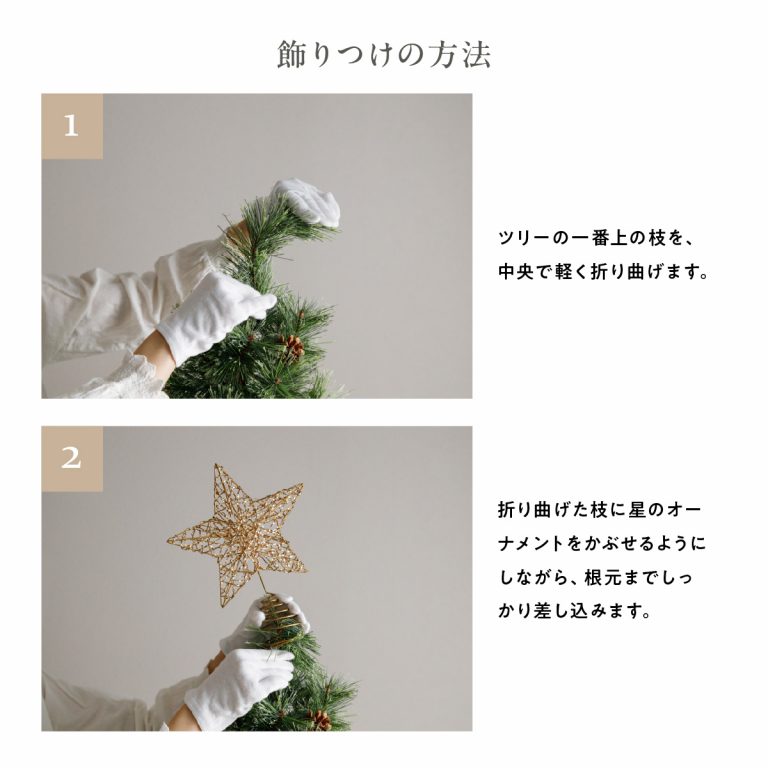 飾りつけの方法

1

ツリーの一番上の枝を、中央で軽く折り曲げます。

2

折り曲げた枝に星のオーナメントをかぶせるようにしながら、根元までしっかり差し込みます。