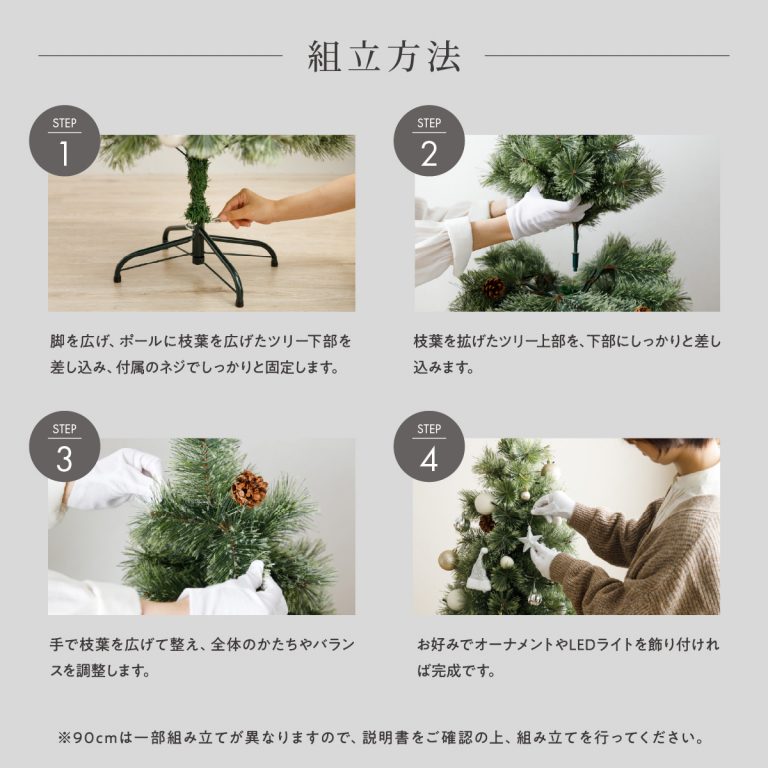 組立方法

STEP
1

脚を広げ、ポールに枝葉を広げたツリー下部を差し込み、付属のネジでしっかりと固定します。

STEP
2

枝葉を拡げたツリー上部を、下部にしっかりと差し込みます。

STEP
3

手で枝葉を広げて整え、全体のかたちやバランスを調整します。

STEP
4

お好みでオーナメントやLEDライトを飾り付ければ完成です。

※90cmは一部組み立てが異なりますので、説明書をご確認の上、組み立てを行ってください。