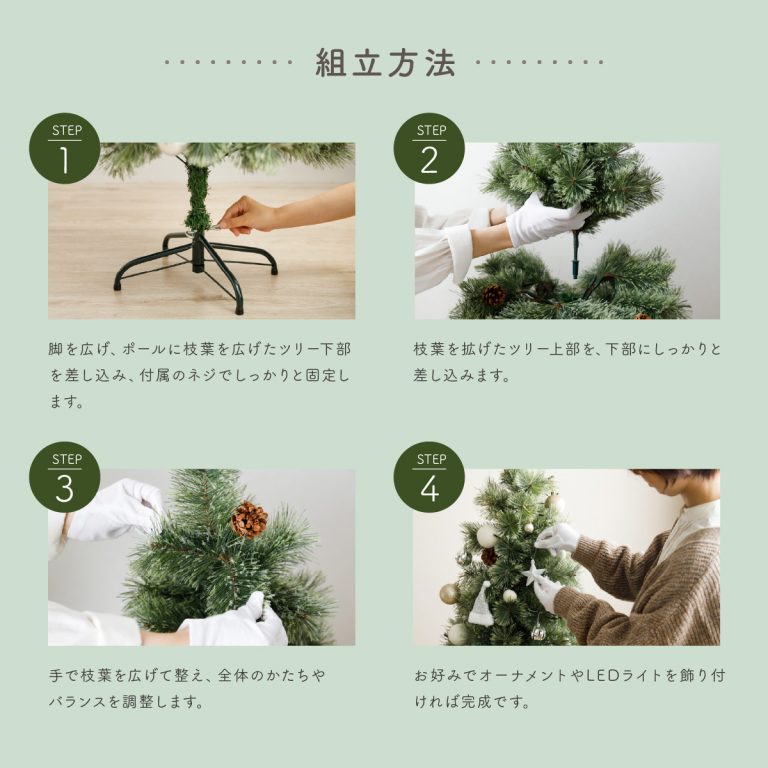 組立方法

STEP
1

脚を広げ、ポールに枝葉を広げたツリー下部を差し込み、付属のネジでしっかりと固定します。

STEP
2

枝葉を拡げたツリー上部を、下部にしっかりと差し込みます。

STEP
3

手で枝葉を広げて整え、全体のかたちやバランスを調整します。

STEP
4

お好みでオーナメントやLEDライトを飾り付ければ完成です。