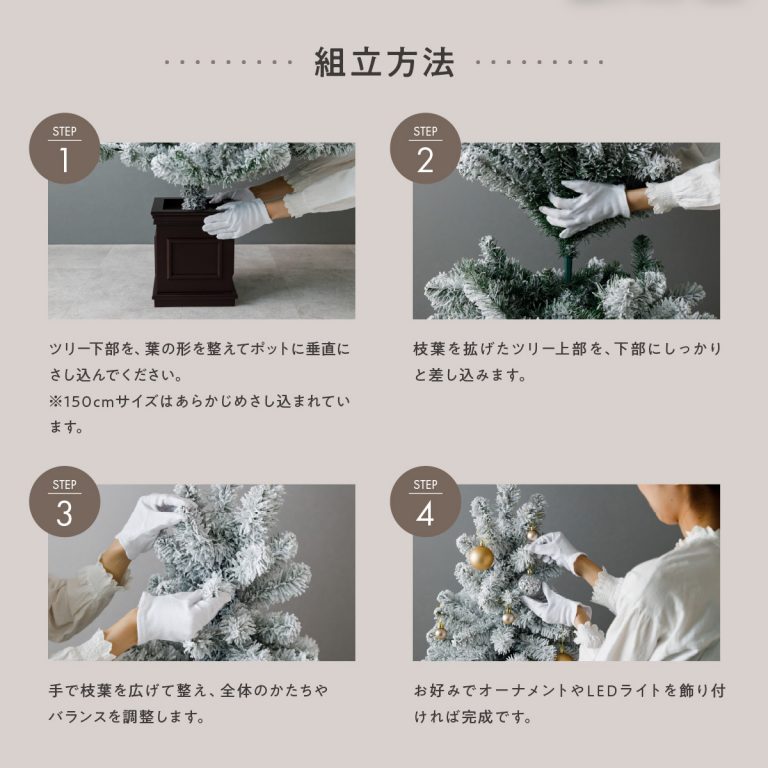 組立方法

STEP
1

ツリー下部を、葉の形を整えてポットに垂直にさし込んでください。
※150cmサイズはあらかじめさし込まれています。

STEP
2

枝葉を拡げたツリー上部を、下部にしっかりと差し込みます。

STEP
3

手で枝葉を広げて整え、全体のかたちやバランスを調整します。

STEP
4

お好みでオーナメントやLEDライトを飾り付ければ完成です。