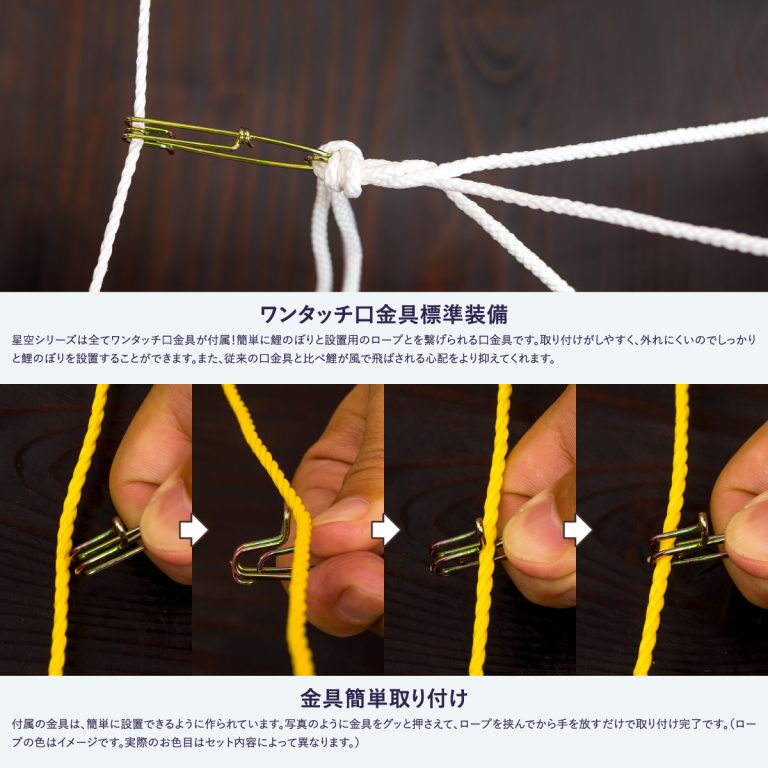 ワンタッチ口金具標準装備

星空シリーズは全てワンタッチ口金具が付属！簡単に鯉のぼりと設置用のロープとを繋げられる口金具です。取り付けがしやすく、外れにくいのでしっかりと鯉のぼりを設置することができます。また、従来の口金具と比べ鯉が風で飛ばされる心配をより抑えてくれます。

金具簡単取り付け

付属の金具は、簡単に設置できるように作られています。写真のように金具をグッと押さえて、ロープを挟んでから手を放すだけで取り付け完了です。（ロープの色はイメージです。実際のお色目はセット内容によって異なります。）