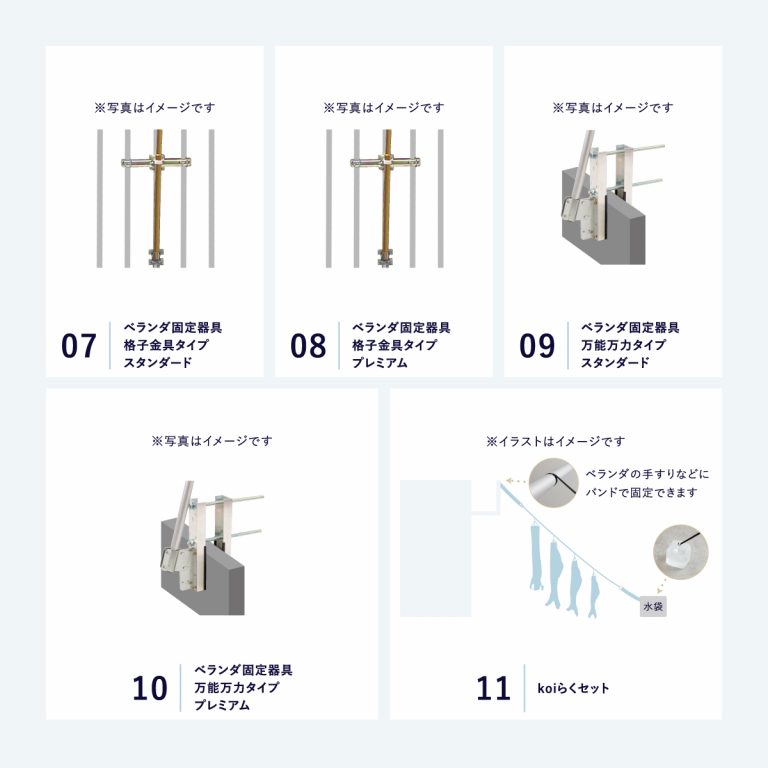 ※写真はイメージです

07
ベランダ固定器具
格子金具タイプ
スタンダード

※写真はイメージです

08
ベランダ固定器具
格子金具タイプ
プレミアム

※写真はイメージです

09
ベランダ固定器具
万能万力タイプ
スタンダード

※写真はイメージです

10
ベランダ固定器具
万能万力タイプ
プレミアム

※イラストはイメージです

ベランダの手すりなどに
バンドで固定できます

水袋

11
koiらくセット