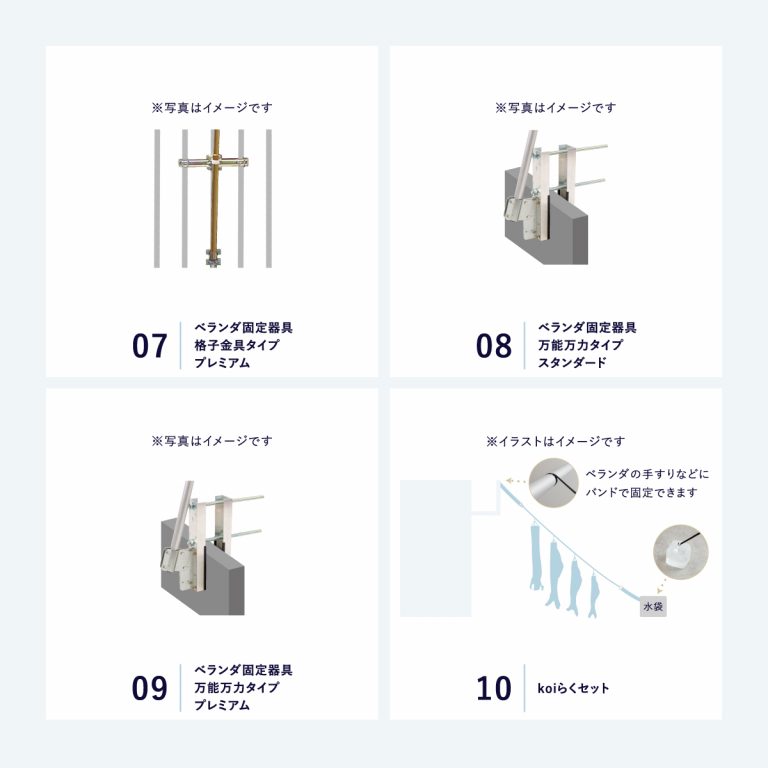 ※写真はイメージです

07
ベランダ固定器具
格子金具タイプ
プレミアム

※写真はイメージです

08
ベランダ固定器具
万能万力タイプ
スタンダード

※写真はイメージです

09
ベランダ固定器具
万能万力タイプ
プレミアム

※イラストはイメージです

ベランダの手すりなどに
バンドで固定できます

水袋

10
koiらくセット