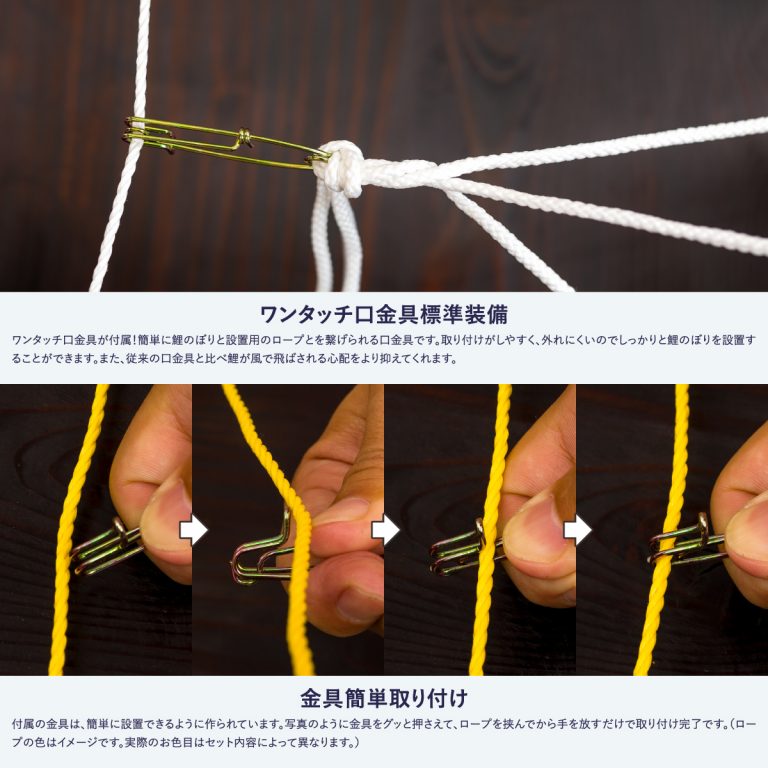 ワンタッチ口金具標準装備

ワンタッチ口金具が付属!簡単に鯉のぼりと設置用のロープとを繋げられる口金具です。取り付けがしやすく、外れにくいのでしっかりと鯉のぼりを設置することができます。また、従来の口金具と比べ鯉が風で飛ばされる心配をより抑えてくれます。

金具簡単取り付け

付属の金具は、簡単に設置できるように作られています。写真のように金具をグッと押さえて、ロープを挟んでから手を放すだけで取り付け完了です。(ロープの色はイメージです。実際のお色目はセット内容によって異なります。)