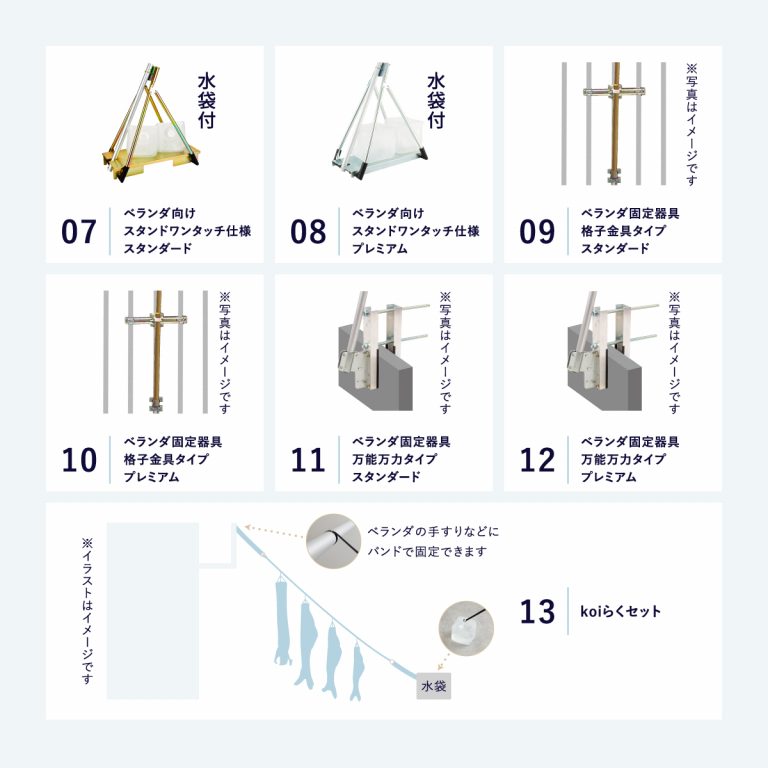 水袋付

07
ベランダ向け
スタンドワンタッチ仕様
スタンダード

水袋付

08
ベランダ向け
スタンドワンタッチ仕様
プレミアム

※写真はイメージです

09
ベランダ固定器具
格子金具タイプ
スタンダード

※写真はイメージです

10
ベランダ固定器具
格子金具タイプ
プレミアム

※写真はイメージです

11
ベランダ固定器具
万能万力タイプ
スタンダード

※写真はイメージです

12
ベランダ固定器具
万能万力タイプ
プレミアム

※イラストはイメージです

ベランダの手すりなどに
バンドで固定できます

水袋

13
koiらくセット