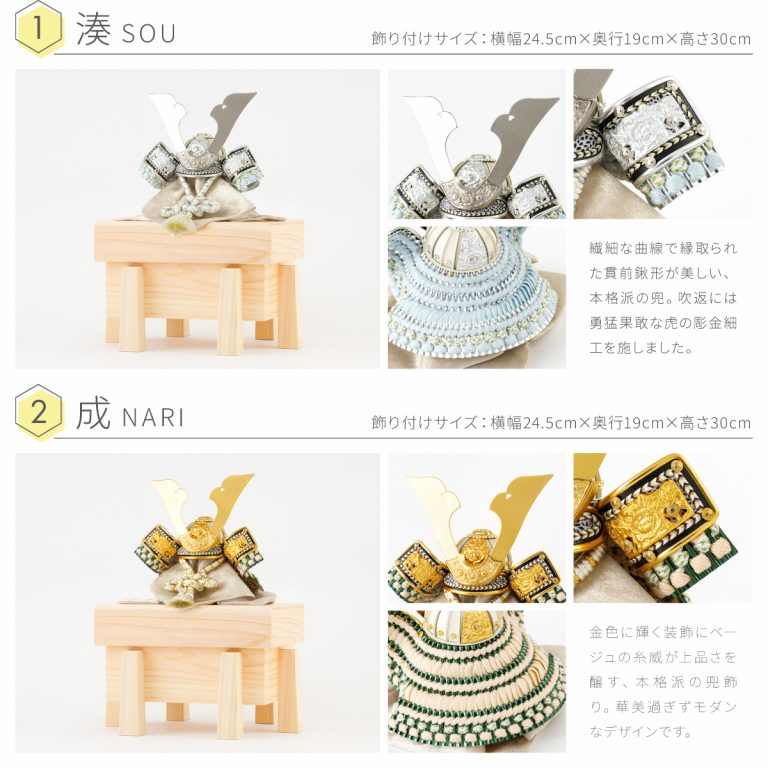 1 湊 SOU

飾り付けサイズ：横幅24.5cm×奥行19cm×高さ30cm

繊細な曲線で縁取られた貫前鍬形が美しい、本格派の兜。吹返には勇猛果敢な虎の彫金細工を施しました。

2 成 NARI

飾り付けサイズ：横幅24.5cm×奥行19cm×高さ30cm

金色に輝く装飾にベージュの糸威が上品さを醸す、本格派の兜飾り。華美過ぎずモダンなデザインです。