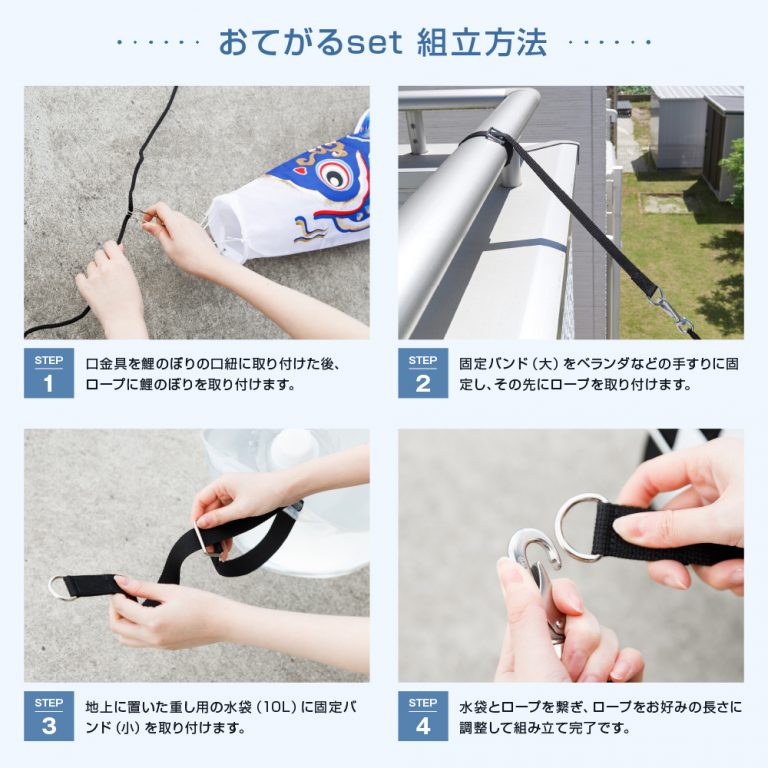 おてがるset 組立方法

STEP 1
口金具を鯉のぼりの口紐に取り付けた後、ロープに鯉のぼりを取り付けます。

STEP 2
固定バンド（大）をベランダなどの手すりに固定し、その先にロープを取り付けます。

STEP 3
地上に置いた重し用の水袋（10L）に固定バンド（小）を取り付けます。

STEP 4
水袋とロープを繋ぎ、ロープをお好みの長さに調整して組み立て完了です。