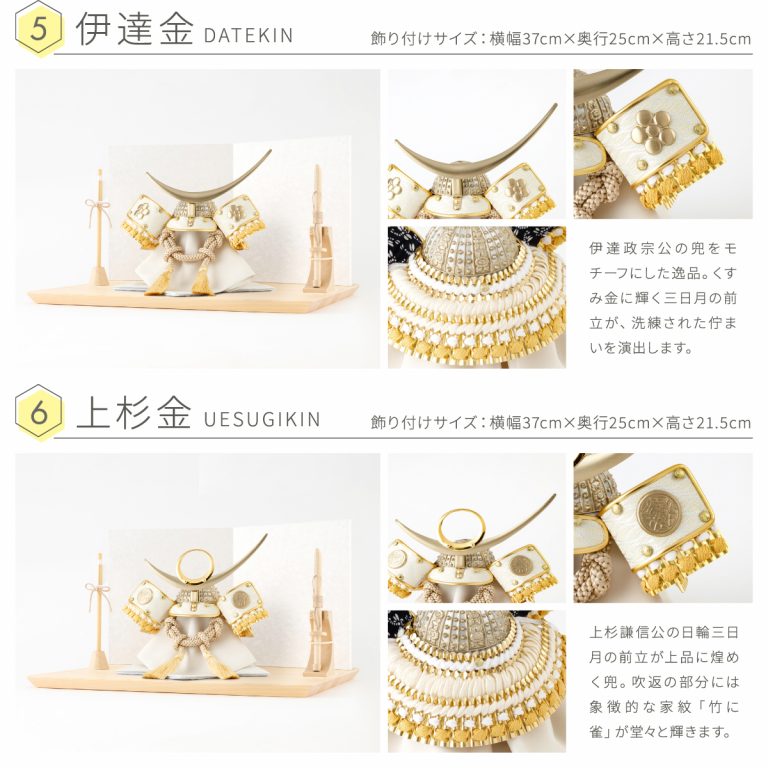 5 伊達金 DATEKIN

飾り付けサイズ：横幅37cm×奥行25cm×高さ21.5cm

伊達政宗公の兜をモチーフにした逸品。くすみ金に輝く三日月の前立が、洗練された佇まいを演出します。

6 上杉金 UESUGIKIN

飾り付けサイズ：横幅37cm×奥行25cm×高さ21.5cm

上杉謙信公の日輪三日月の前立が上品に煌めく兜。吹返の部分には象徴的な家紋「竹に雀」が堂々と輝きます。