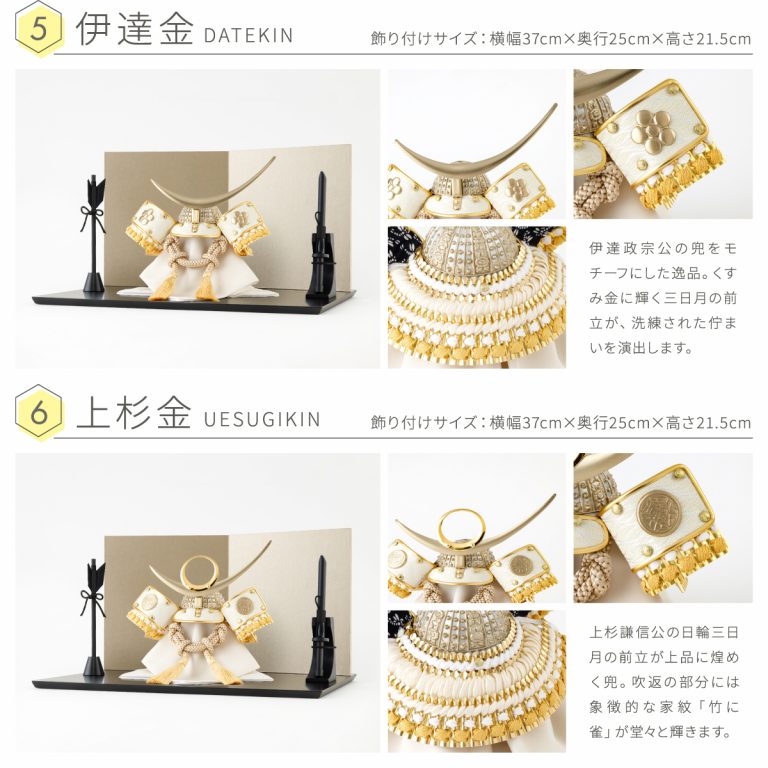 5 伊達金 DATEKIN

飾り付けサイズ：横幅37cm×奥行25cm×高さ21.5cm

伊達政宗公の兜をモチーフにした逸品。くすみ金に輝く三日月の前立が、洗練された佇まいを演出します。

6 上杉金 UESUGIKIN

飾り付けサイズ：横幅37cm×奥行25cm×高さ21.5cm

上杉謙信公の日輪三日月の前立が上品に煌めく兜。吹返の部分には象徴的な家紋「竹に雀」が堂々と輝きます。