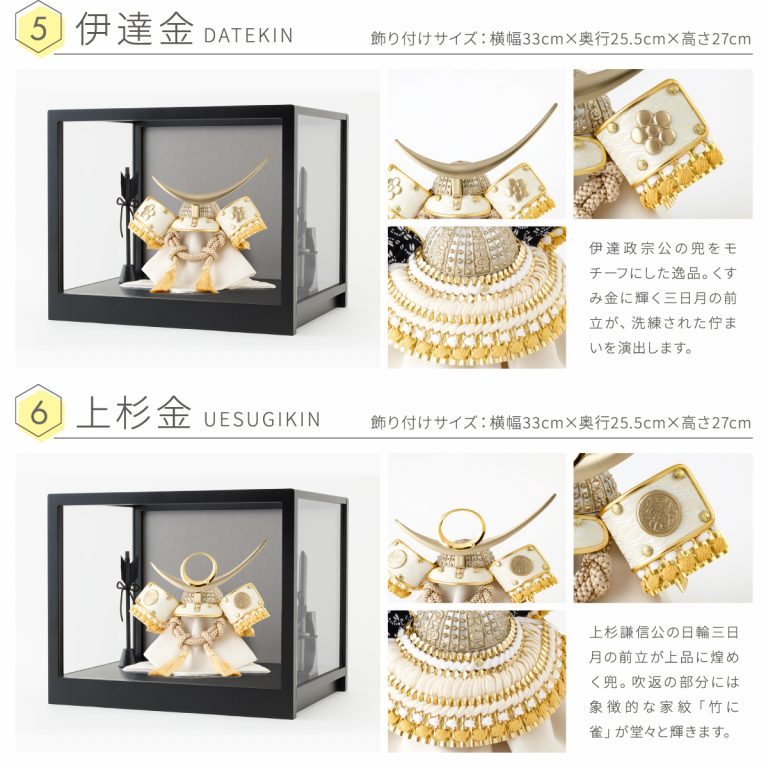 5 伊達金 DATEKIN

飾り付けサイズ：横幅33cm×奥行25.5cm×高さ27cm

伊達政宗公の兜をモチーフにした逸品。くすみ金に輝く三日月の前立が、洗練された佇まいを演出します。

6 上杉金 UESUGIKIN

飾り付けサイズ：横幅33cm×奥行25.5cm×高さ27cm

上杉謙信公の日輪三日月の前立が上品に煌めく兜。吹返の部分には象徴的な家紋「竹に雀」が堂々と輝きます。