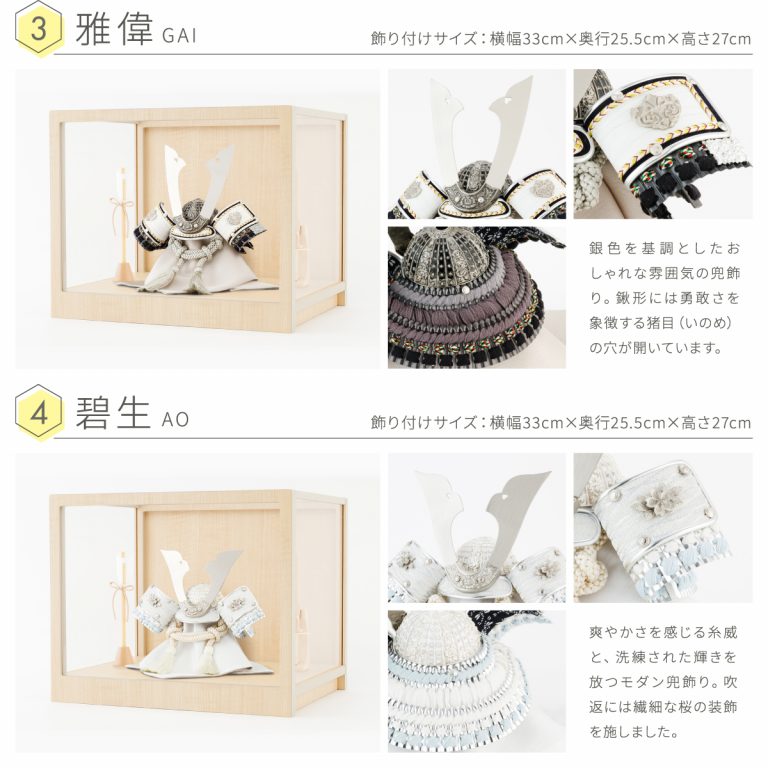 3 雅偉 GAI

飾り付けサイズ：横幅33cm×奥行25.5cm×高さ27cm

銀色を基調としたおしゃれな雰囲気の兜飾り。鍬形には勇敢さを象徴する猪目（いのめ）の穴が開いています。

4 碧生 AO

飾り付けサイズ：横幅33cm×奥行25.5cm×高さ27cm

爽やかさを感じる糸威と、洗練された輝きを放つモダン兜飾り。吹返には繊細な桜の装飾を施しました。