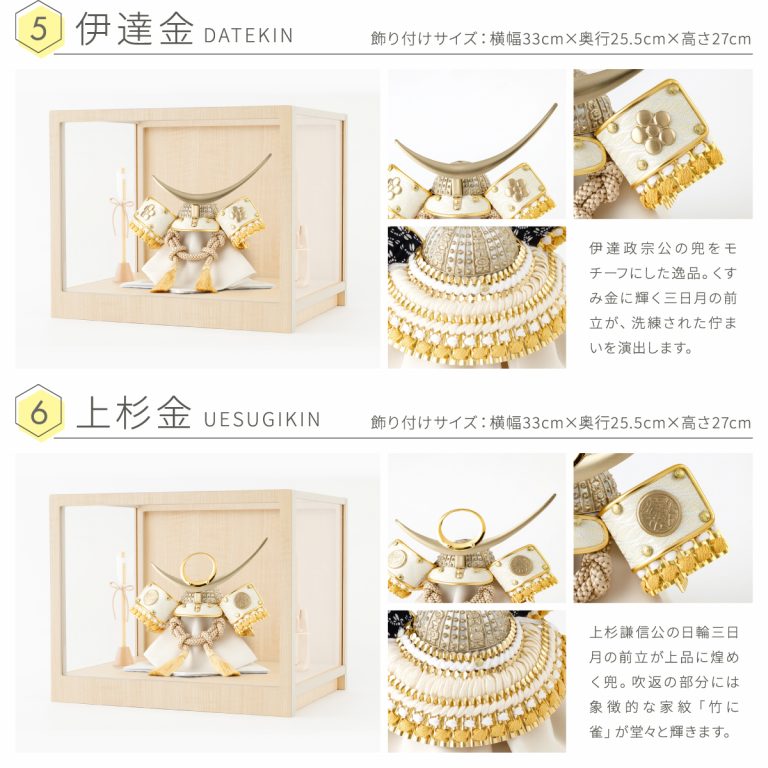 5 伊達金 DATEKIN

飾り付けサイズ：横幅33cm×奥行25.5cm×高さ27cm

伊達政宗公の兜をモチーフにした逸品。くすみ金に輝く三日月の前立が、洗練された佇まいを演出します。

6 上杉金 UESUGIKIN

飾り付けサイズ：横幅33cm×奥行25.5cm×高さ27cm

上杉謙信公の日輪三日月の前立が上品に煌めく兜。吹返の部分には象徴的な家紋「竹に雀」が堂々と輝きます。