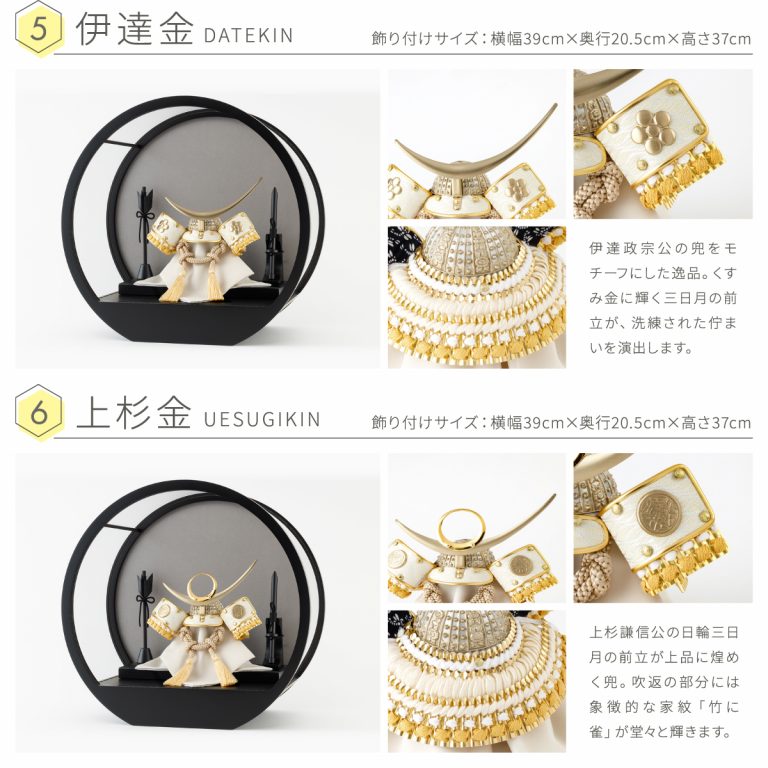 5 伊達金 DATEKIN

飾り付けサイズ：横幅39cm×奥行20.5cm×高さ37cm

伊達政宗公の兜をモチーフにした逸品。くすみ金に輝く三日月の前立が、洗練された佇まいを演出します。

6 上杉金 UESUGIKIN

飾り付けサイズ：横幅39cm×奥行20.5cm×高さ37cm

上杉謙信公の日輪三日月の前立が上品に煌めく兜。吹返の部分には象徴的な家紋「竹に雀」が堂々と輝きます。