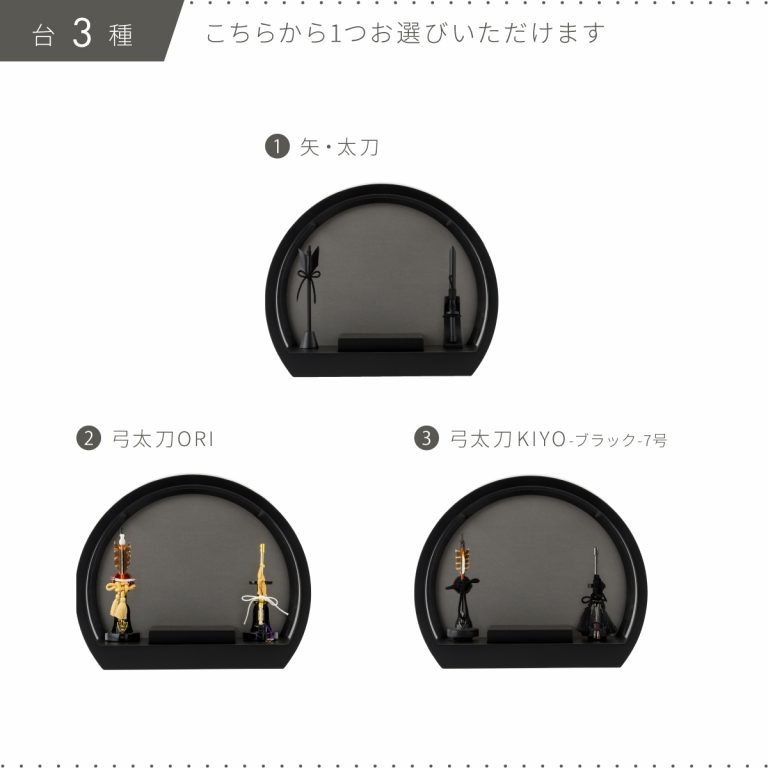 台 3 種

こちらから1つお選びいただけます

1 矢・太刀

2 弓太刀ORI

3 弓太刀KIYO-ブラック-7号