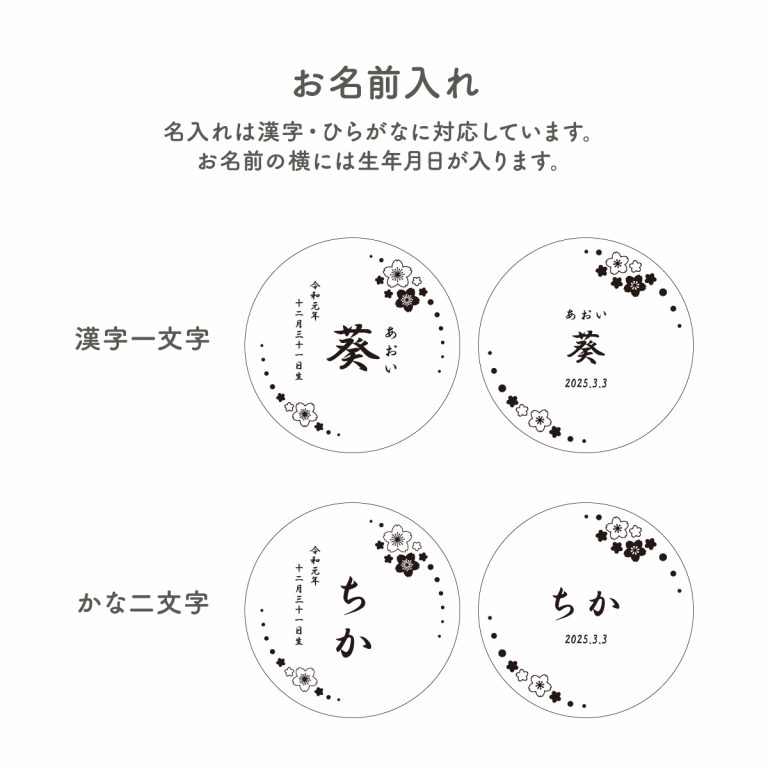 お名前入れ

名入れは漢字・ひらがなに対応しています。
お名前の横には生年月日が入ります。

漢字一文字

令和元年
十二月三十一日生
葵
あおい

あおい
葵
2025.3.3

かな二文字

令和元年
十二月三十一日生
ちか

ちか
2025.3.3